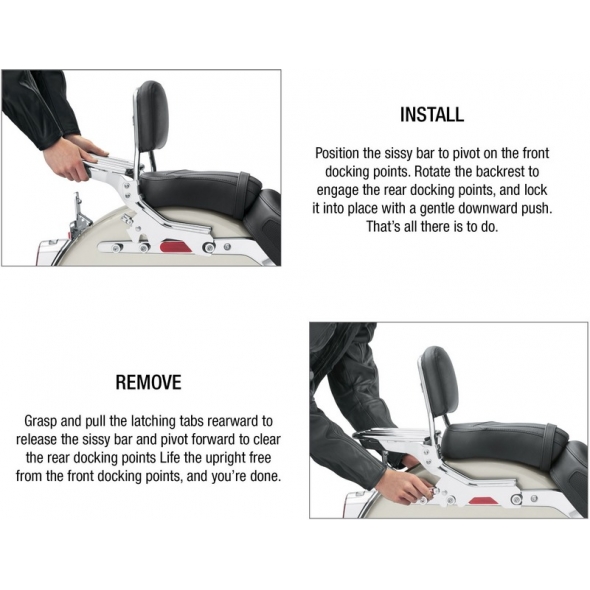 INSTALL

Position the sissy bar to pivot on the front docking points. Rotate the backrest to engage the rear docking points, and lock it into place with a gentle downward push. That's all there is to do.

REMOVE

Grasp and pull the latching tabs rearward to release the sissy bar and pivot forward to clear the rear docking points Life the upright free from the front docking points, and you're done.