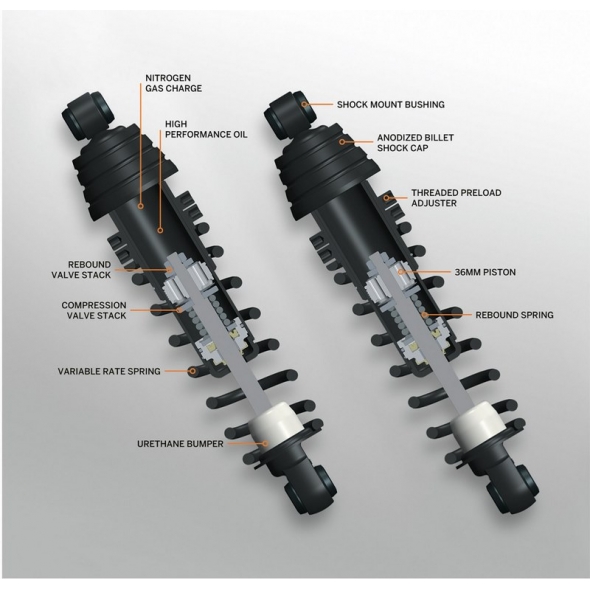 NITROGEN GAS CHARGE

HIGH PERFORMANCE OIL

REBOUND VALVE STACK

COMPRESSION VALVE STACK

VARIABLE RATE SPRING

URETHANE BUMPER

SHOCK MOUNT BUSHING

ANODIZED BILLET SHOCK CAP

THREADED PRELOAD ADJUSTER

36MM PISTON

REBOUND SPRING