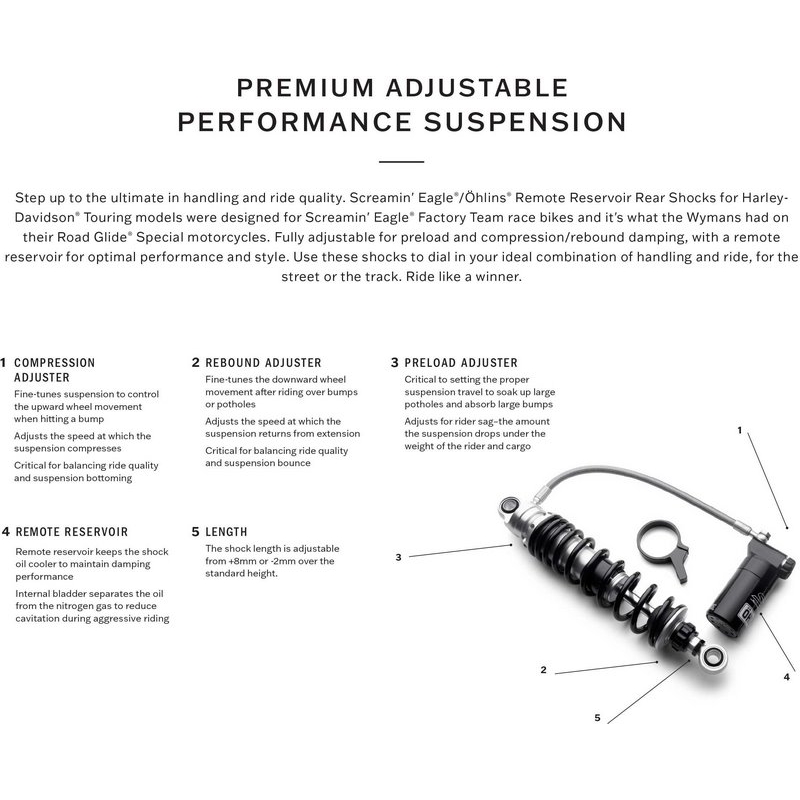 PREMIUM ADJUSTABLE
PERFORMANCE SUSPENSION

Step up to the ultimate in handling and ride quality. Screamin' Eagle®/Öhlins® Remote Reservoir Rear Shocks for Harley-Davidson® Touring models were designed for Screamin' Eagle® Factory Team race bikes and it's what the Wymans had on their Road Glide® Special motorcycles. Fully adjustable for preload and compression/rebound damping, with a remote reservoir for optimal performance and style. Use these shocks to dial in your ideal combination of handling and ride, for the street or the track. Ride like a winner.

1 COMPRESSION ADJUSTER
Fine-tunes suspension to control the upward wheel movement when hitting a bump
Adjusts the speed at which the suspension compresses
Critical for balancing ride quality and suspension bottoming

2 REBOUND ADJUSTER
Fine-tunes the downward wheel movement after riding over bumps or potholes
Adjusts the speed at which the suspension returns from extension
Critical for balancing ride quality and suspension bounce

3 PRELOAD ADJUSTER
Critical to setting the proper suspension travel to soak up large potholes and absorb large bumps
Adjusts for rider sag–the amount the suspension drops under the weight of the rider and cargo

4 REMOTE RESERVOIR
Remote reservoir keeps the shock oil cooler to maintain damping performance
Internal bladder separates the oil from the nitrogen gas to reduce cavitation during aggressive riding

5 LENGTH
The shock length is adjustable from +8mm or -2mm over the standard height.

1
3
2
4
5